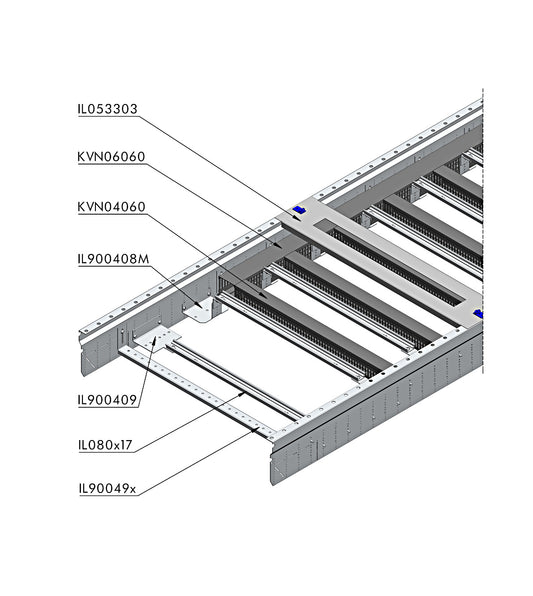 IL053303

KVN06060

KVN04060

IL900408M

IL900409

IL080x17

IL90049x